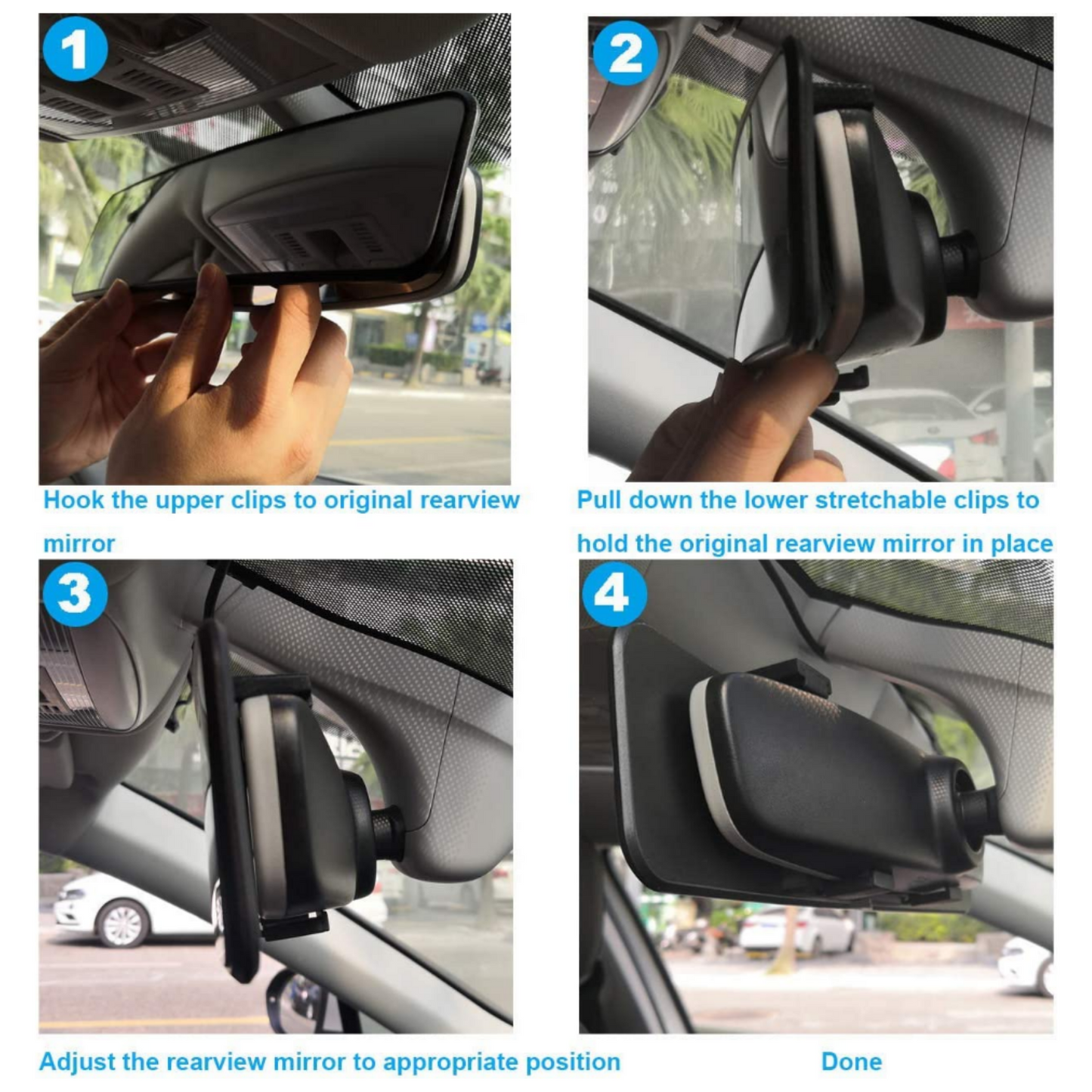 1

Hook the upper clips to original rearview mirror

2

Pull down the lower stretchable clips to hold the original rearview mirror in place

3

Adjust the rearview mirror to appropriate position

4

Done